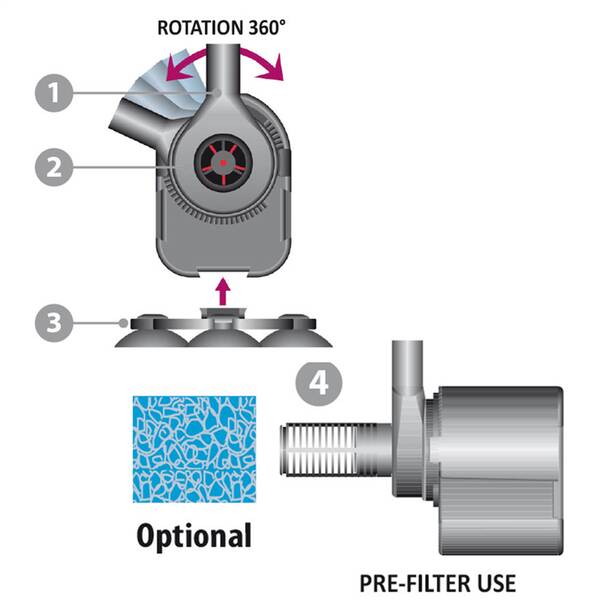 ROTATION 360°

1

2

3

4

Optional

PRE-FILTER USE