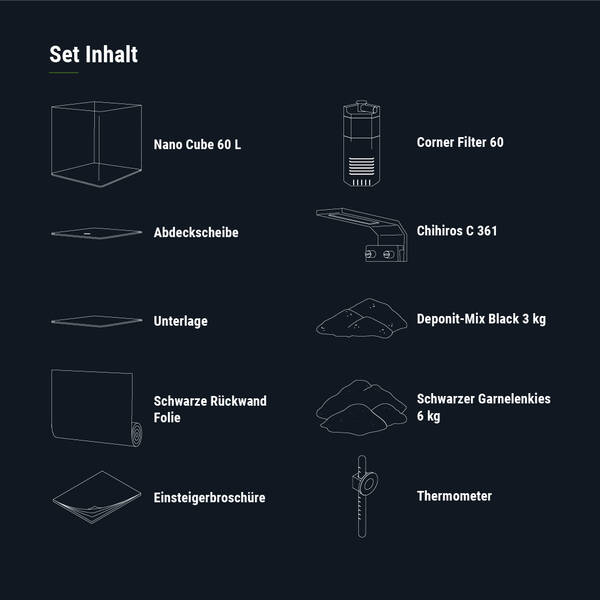 Set Inhalt

Nano Cube 60 L

Abdeckscheibe

Unterlage

Schwarze Rückwand Folie

Einsteigerbroschüre

Corner Filter 60

Chihiros C 361

Deponit-Mix Black 3 kg

Schwarzer Garnelenkies 6 kg

Thermometer